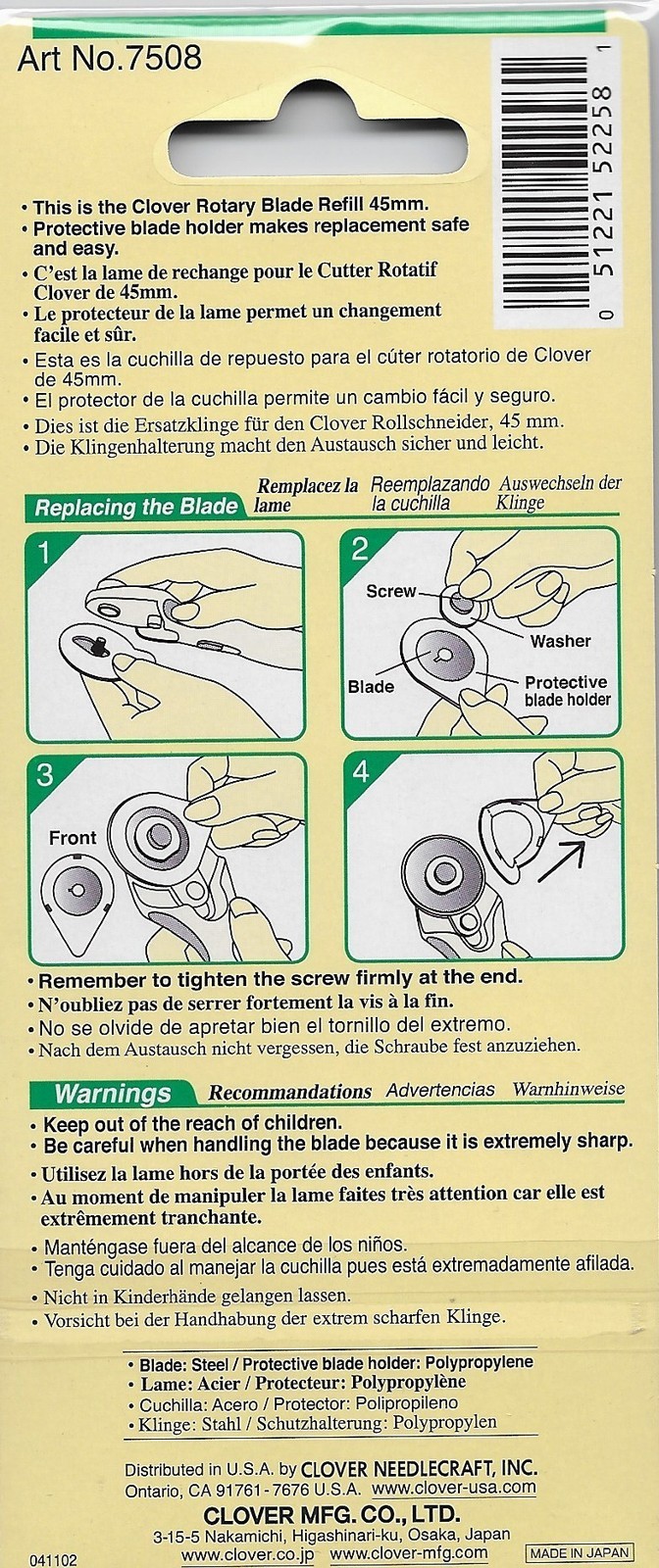 Art No.7508

0 51221 52258 1

• This is the Clover Rotary Blade Refill 45mm.
• Protective blade holder makes replacement safe and easy.
• C'est la lame de rechange pour le Cutter Rotatif Clover de 45mm.
• Le protecteur de la lame permet un changement facile et sûr.
• Esta es la cuchilla de repuesto para el cúter rotatorio de Clover de 45mm.
• El protector de la cuchilla permite un cambio fácil y seguro.
• Dies ist die Ersatzklinge für den Clover Rollschneider, 45 mm.
• Die Klingenhalterung macht den Austausch sicher und leicht.

Replacing the Blade Remplacez la lame Reemplazando la cuchilla Auswechseln der Klinge

1

2 Screw Washer Blade Protective blade holder

3 Front

4

• Remember to tighten the screw firmly at the end.
• N'oubliez pas de serrer fortement la vis à la fin.
• No se olvide de apretar bien el tornillo del extremo.
• Nach dem Austausch nicht vergessen, die Schraube fest anzuziehen.

Warnings Recommandations Advertencias Warnhinweise

• Keep out of the reach of children.
• Be careful when handling the blade because it is extremely sharp.
• Utilisez la lame hors de la portée des enfants.
• Au moment de manipuler la lame faites très attention car elle est extrêmement tranchante.
• Manténgase fuera del alcance de los niños.
• Tenga cuidado al manejar la cuchilla pues está extremadamente afilada.
• Nicht in Kinderhände gelangen lassen.
• Vorsicht bei der Handhabung der extrem scharfen Klinge.

• Blade: Steel / Protective blade holder: Polypropylene
• Lame: Acier / Protecteur: Polypropylène
• Cuchilla: Acero / Protector: Polipropileno
• Klinge: Stahl / Schutzhalterung: Polypropylen

Distributed in U.S.A. by CLOVER NEEDLECRAFT, INC.
Ontario, CA 91761-7676 U.S.A. www.clover-usa.com
CLOVER MFG. CO., LTD.
3-15-5 Nakamichi, Higashinari-ku, Osaka, Japan
www.clover.co.jp www.clover-mfg.com
041102 MADE IN JAPAN