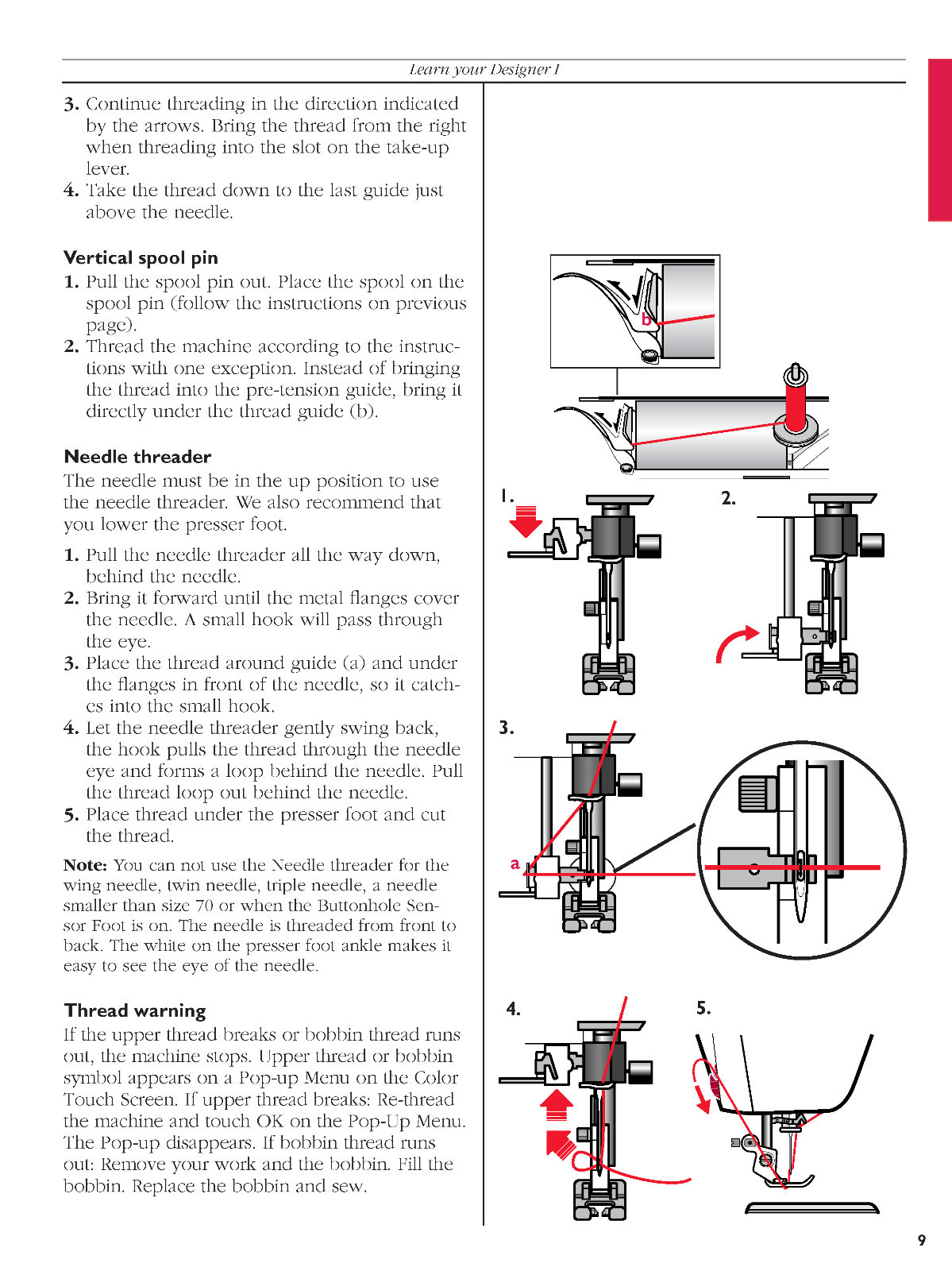 Learn your Designer I

3. Continue threading in the direction indicated by the arrows. Bring the thread from the right when threading into the slot on the take-up lever.
4. Take the thread down to the last guide just above the needle.

Vertical spool pin
1. Pull the spool pin out. Place the spool on the spool pin (follow the instructions on previous page).
2. Thread the machine according to the instructions with one exception. Instead of bringing the thread into the pre-tension guide, bring it directly under the thread guide (b).

Needle threader
The needle must be in the up position to use the needle threader. We also recommend that you lower the presser foot.

1. Pull the needle threader all the way down, behind the needle.
2. Bring it forward until the metal flanges cover the needle. A small hook will pass through the eye.
3. Place the thread around guide (a) and under the flanges in front of the needle, so it catches into the small hook.
4. Let the needle threader gently swing back, the hook pulls the thread through the needle eye and forms a loop behind the needle. Pull the thread loop out behind the needle.
5. Place thread under the presser foot and cut the thread.

Note: You can not use the Needle threader for the wing needle, twin needle, triple needle, a needle smaller than size 70 or when the Buttonhole Sensor Foot is on. The needle is threaded from front to back. The white on the presser foot ankle makes it easy to see the eye of the needle.

Thread warning
If the upper thread breaks or bobbin thread runs out, the machine stops. Upper thread or bobbin symbol appears on a Pop-up Menu on the Color Touch Screen. If upper thread breaks: Re-thread the machine and touch OK on the Pop-Up Menu. The Pop-up disappears. If bobbin thread runs out: Remove your work and the bobbin. Fill the bobbin. Replace the bobbin and sew.

b

1.

2.

3.

a

4.

5.

9